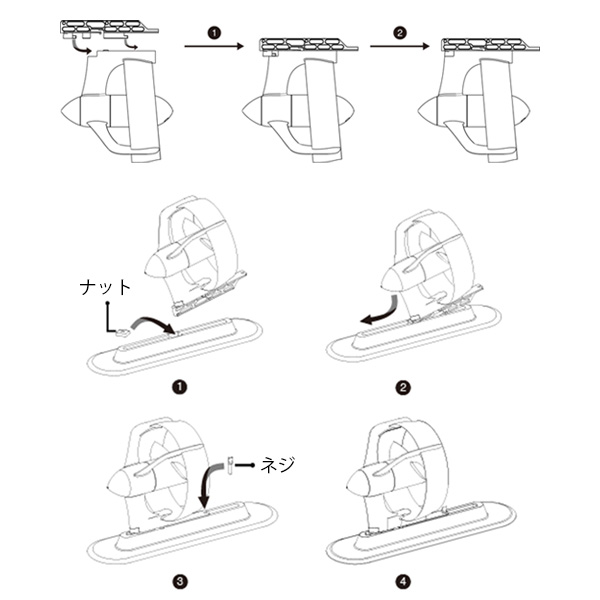 ❶

❷

ナット

❶

❷

ネジ

❸

❹