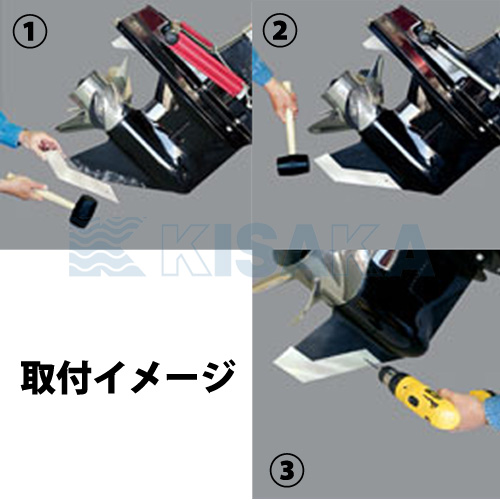 ①

②

KISAKA

取付イメージ

③